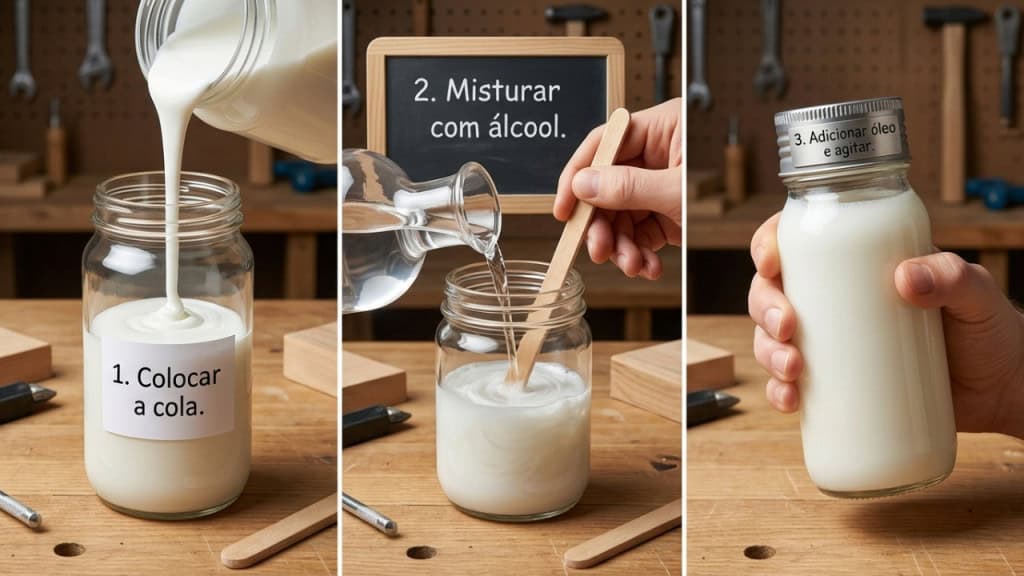 1. Colocar a cola.

2. Misturar com álcool.

3. Adicionar óleo e agitar.